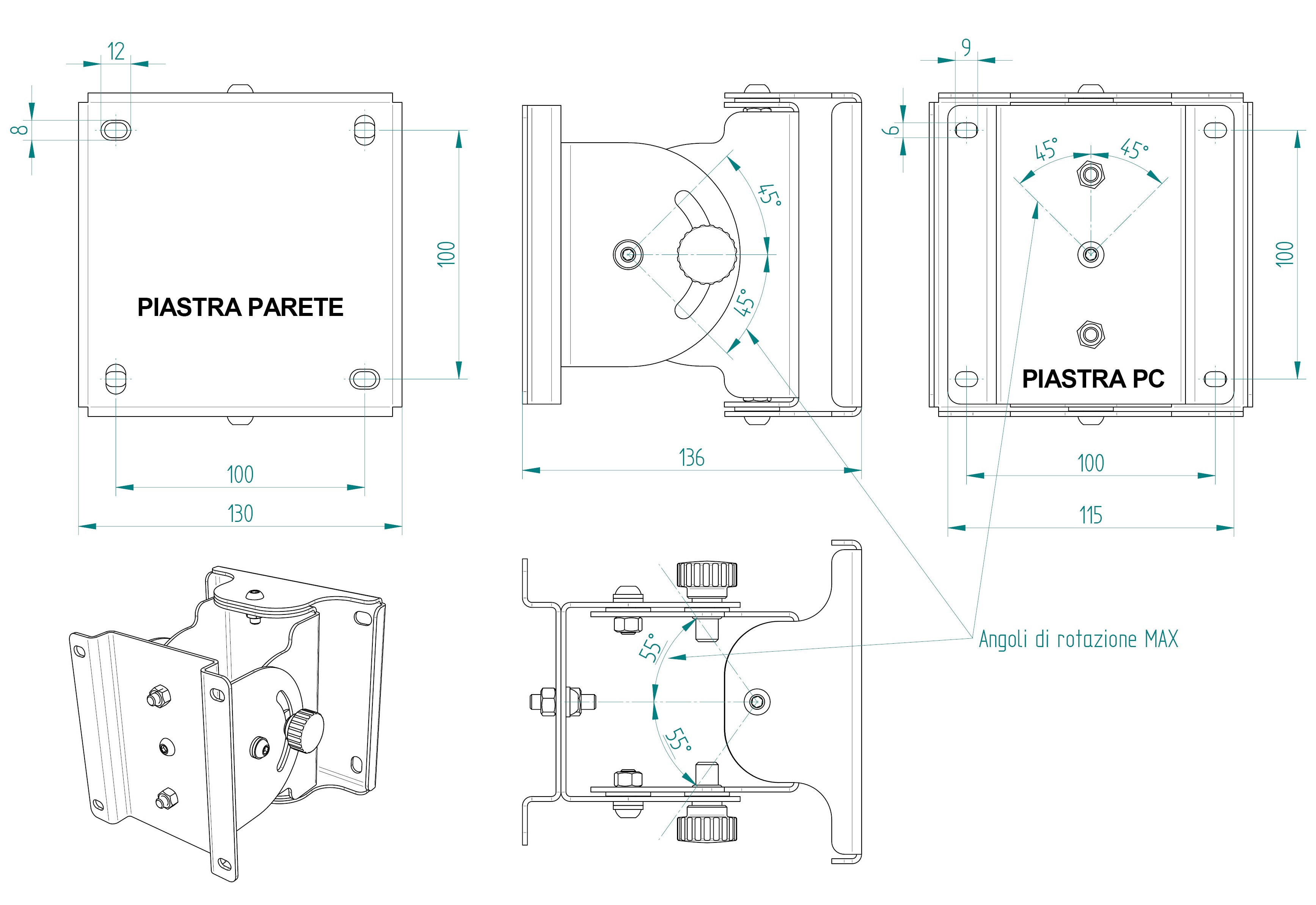 12
8
100
PIASTRA PARETE
100
130
45°
45°
136
9
6
45°
45°
100
PIASTRA PC
100
115
55°
55°
Angoli di rotazione MAX